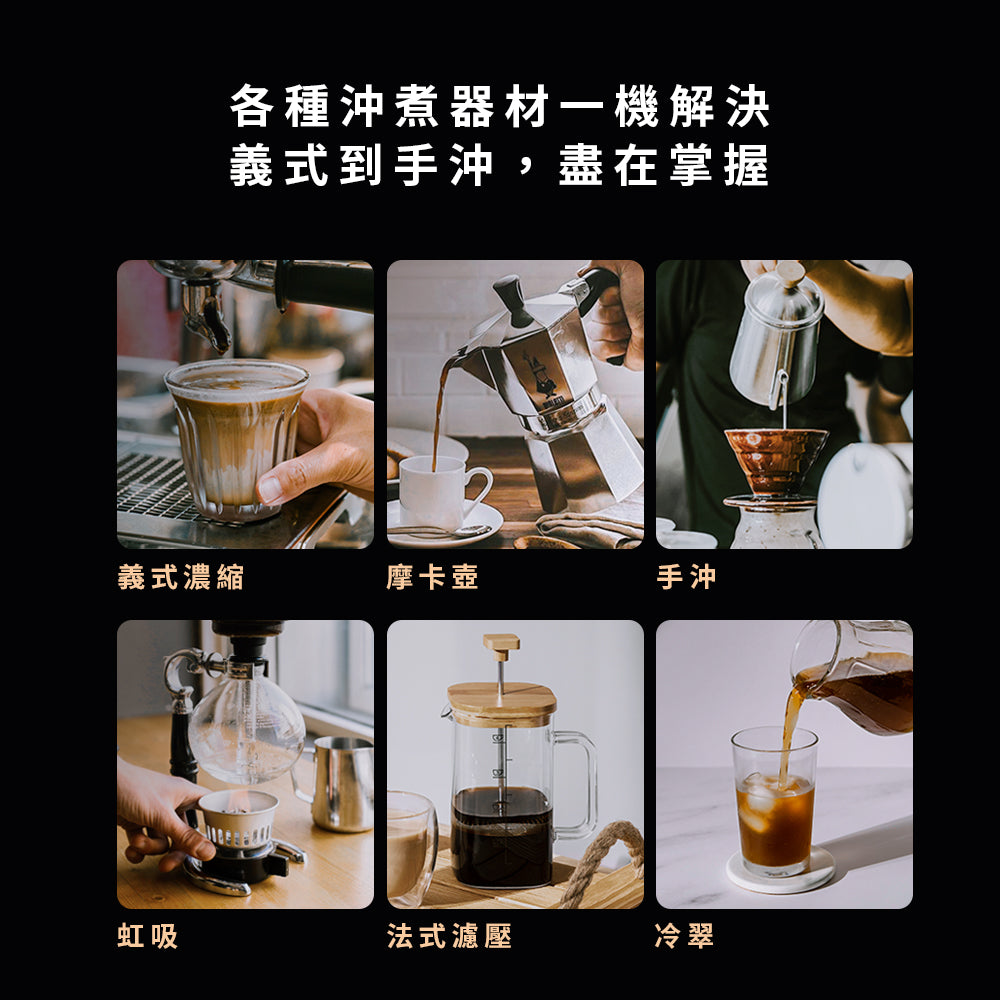 各種沖煮器材一機解決
義式到手沖，盡在掌握

義式濃縮

摩卡壺

手沖

虹吸

法式濾壓

冷翠