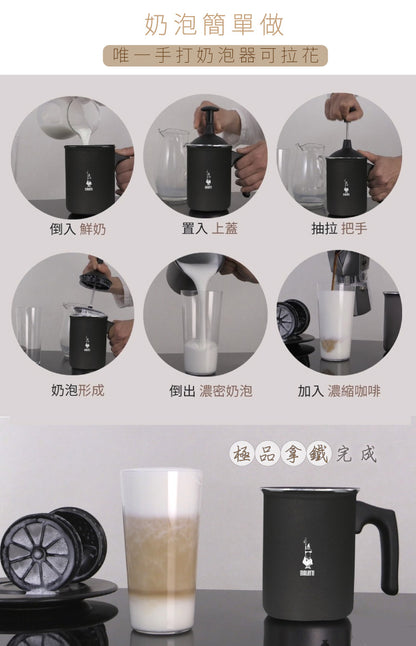 奶泡簡單做

唯一手打奶泡器可拉花

倒入 鮮奶

置入 上蓋

抽拉 把手

奶泡形成

倒出 濃密奶泡

加入 濃縮咖啡

極品拿鐵完成

BIALETTI